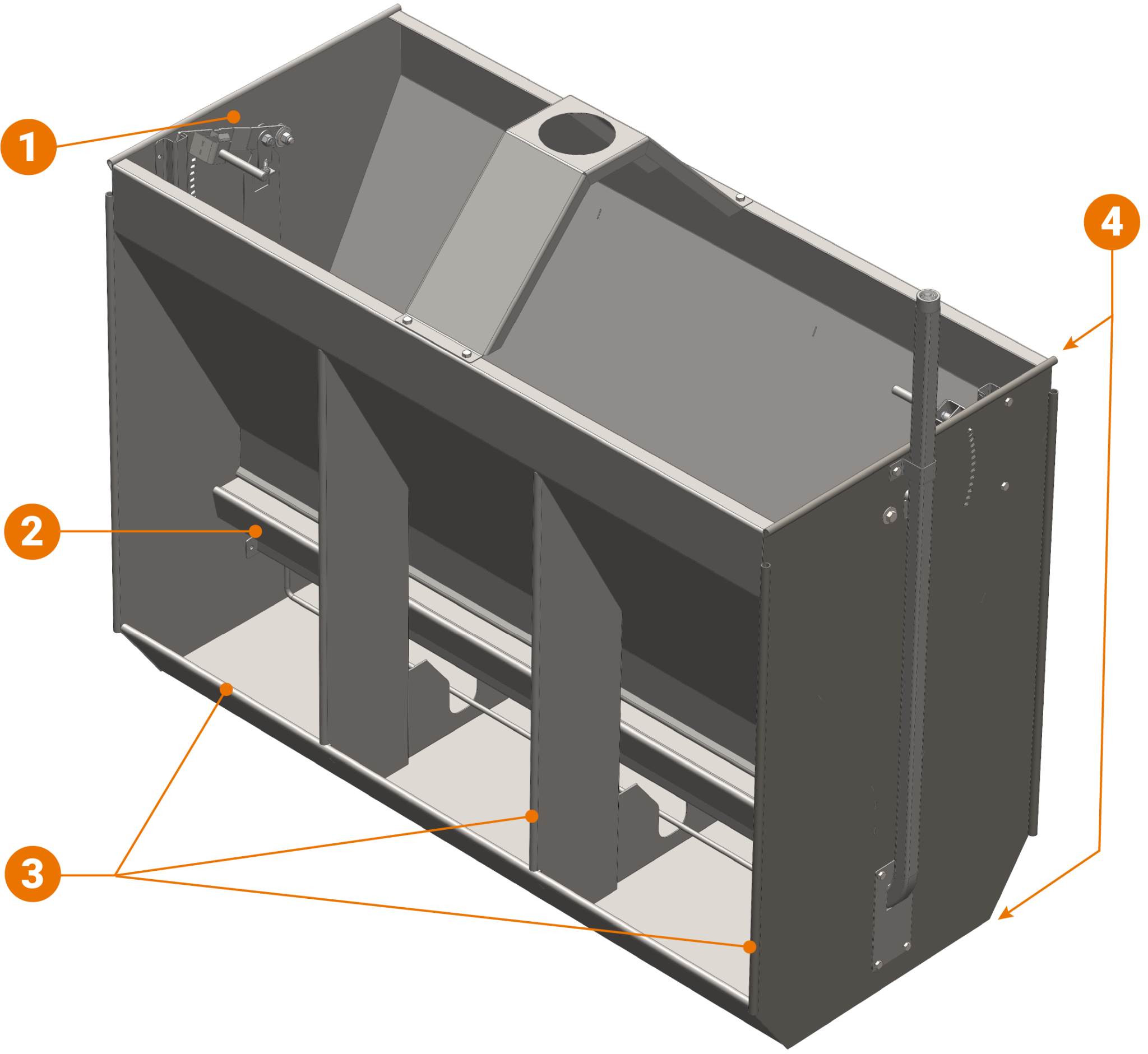 1
2
3
4