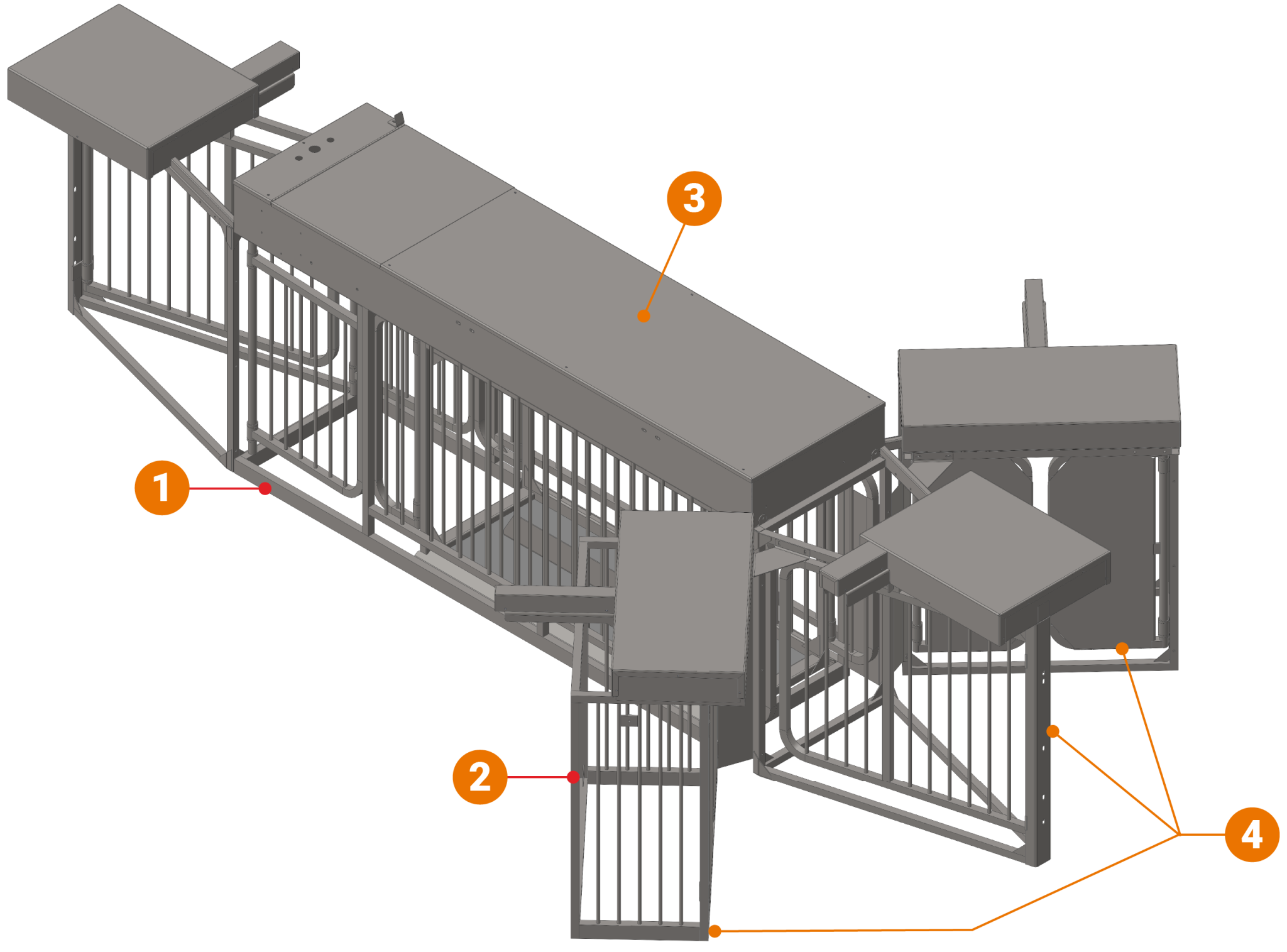 3
1
2
4