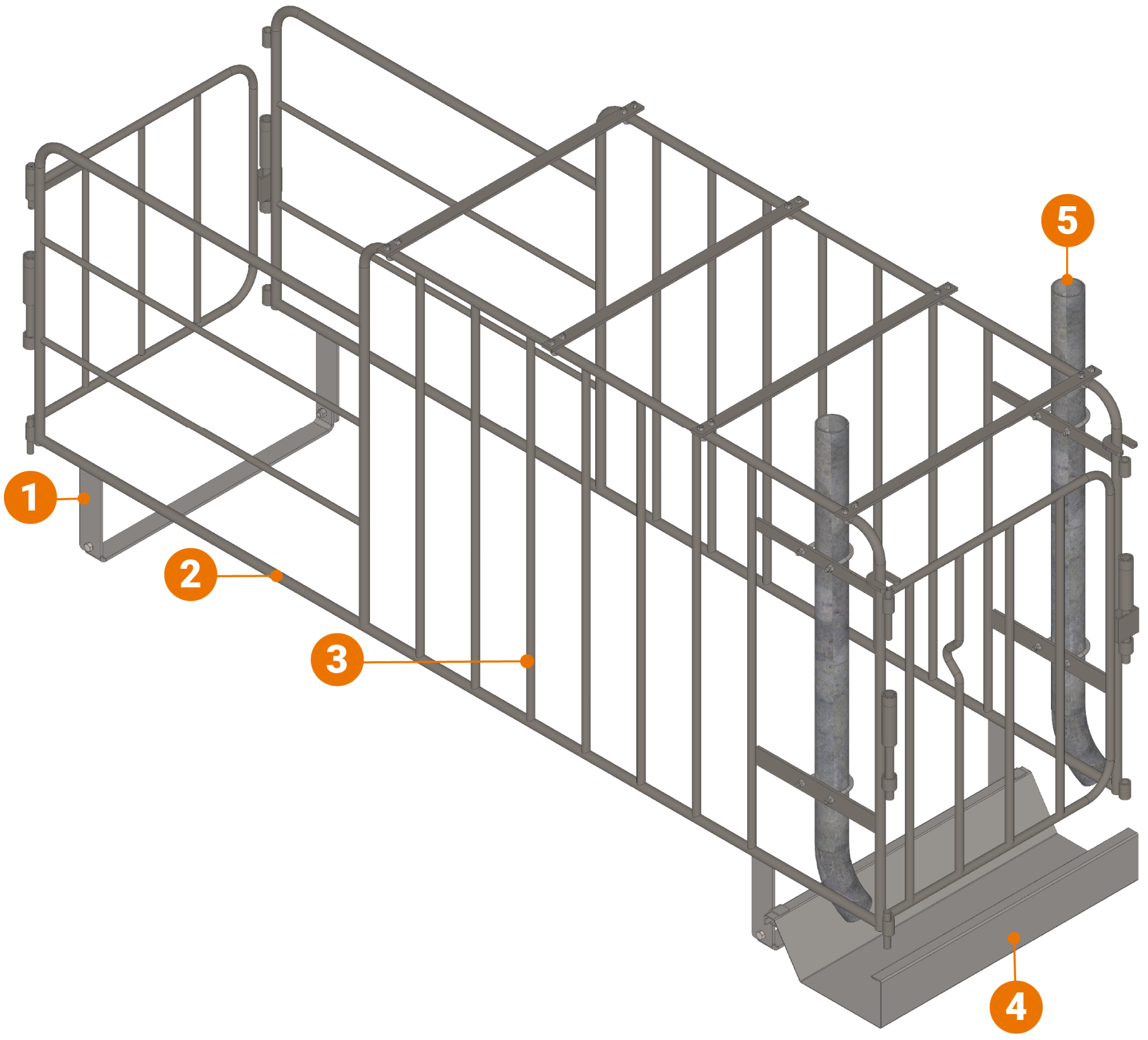 5
1
2
3
4