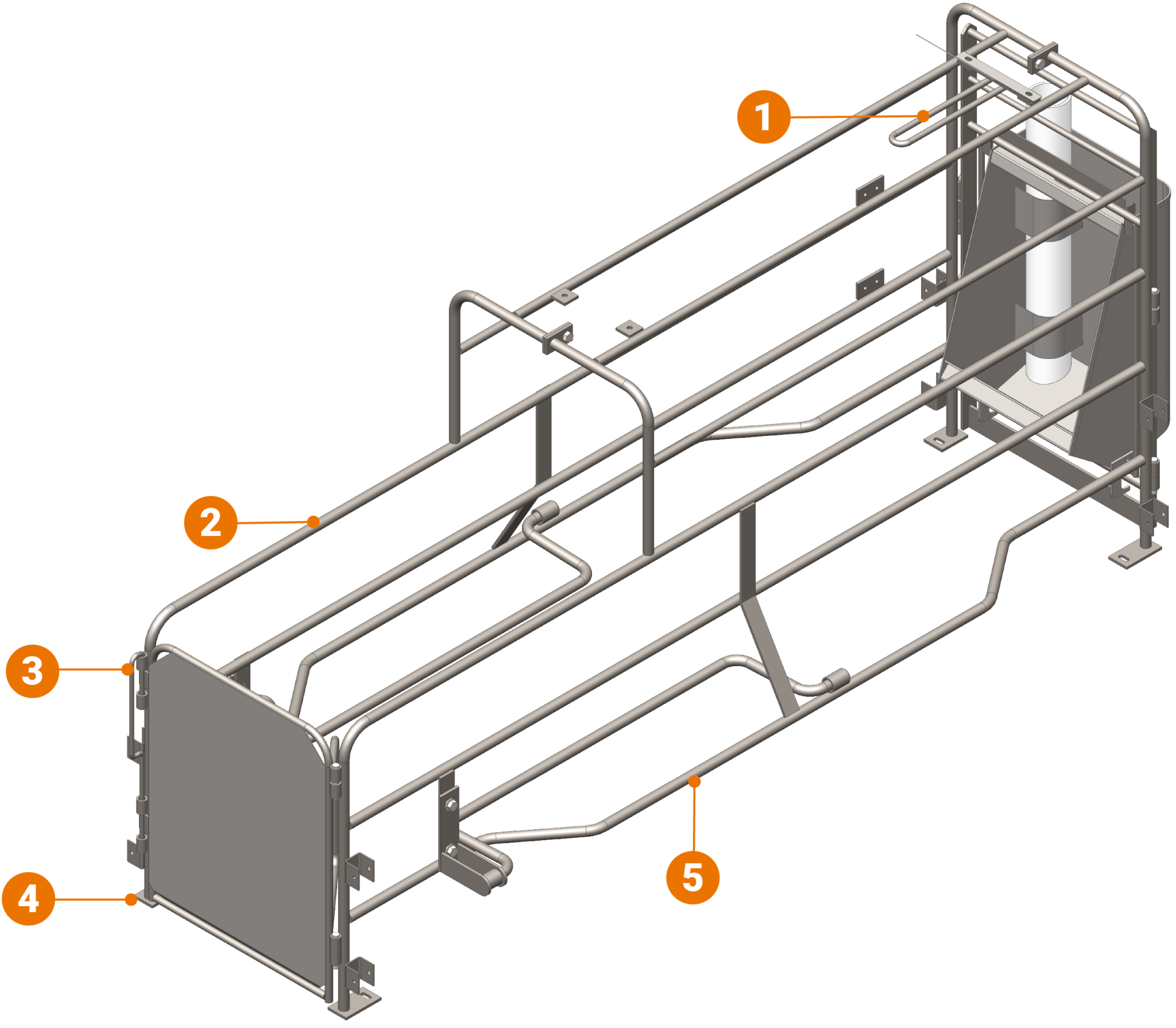 1
2
3
4
5